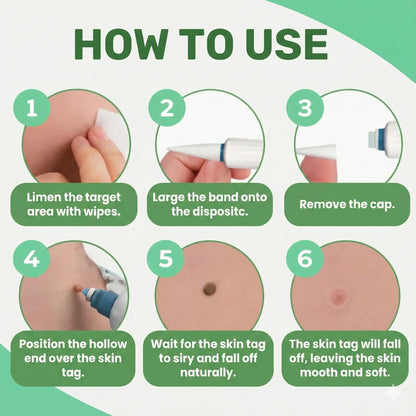 HOW TO USE

1

Limen the target area with wipes.

2

Large the band onto the dispositc.

3

Remove the cap.

4

Position the hollow end over the skin tag.

5

Wait for the skin tag to siry and fall off naturally.

6

The skin tag will fall off, leaving the skin mooth and soft.