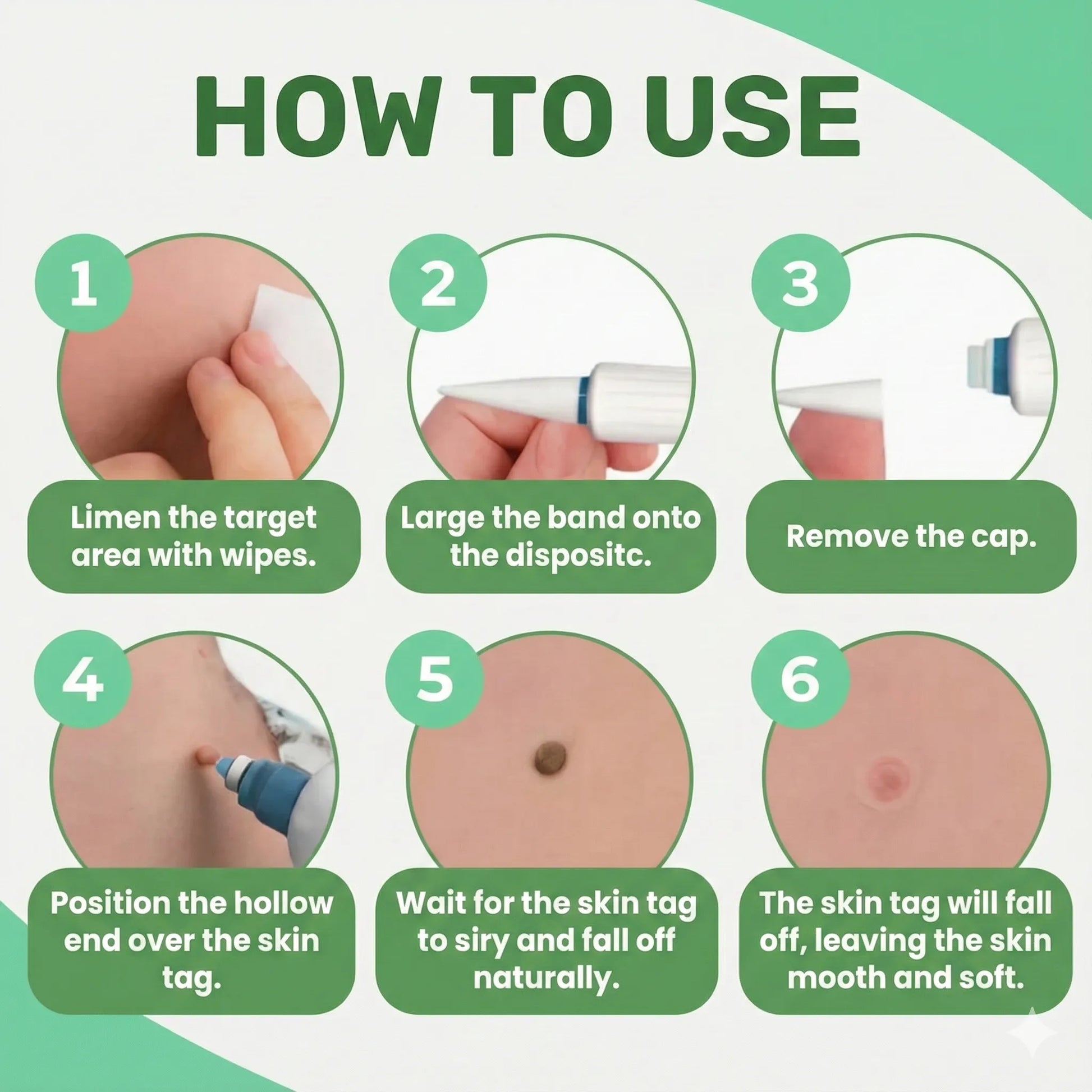 HOW TO USE

1

Limen the target area with wipes.

2

Large the band onto the dispositc.

3

Remove the cap.

4

Position the hollow end over the skin tag.

5

Wait for the skin tag to siry and fall off naturally.

6

The skin tag will fall off, leaving the skin mooth and soft.