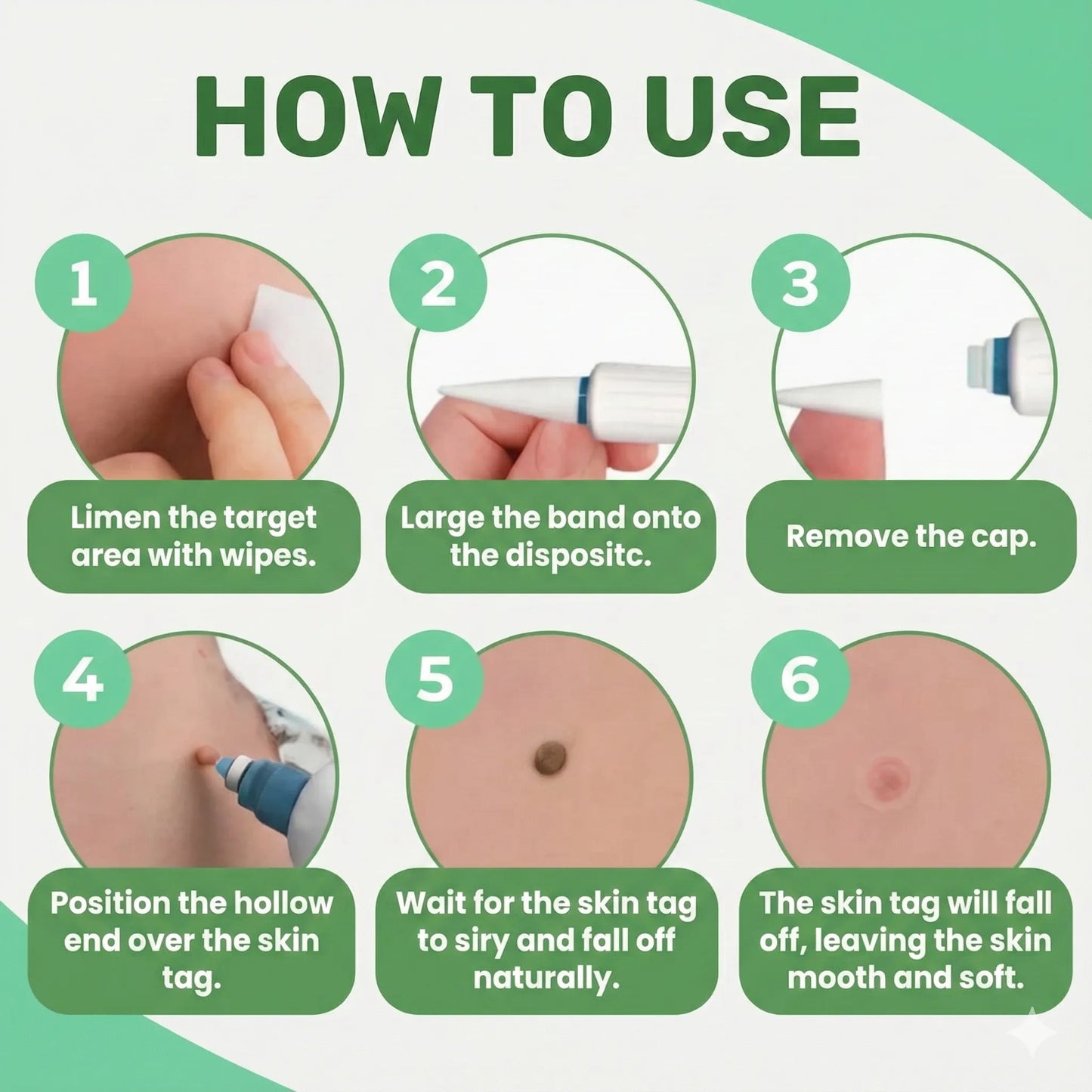 HOW TO USE

1

Limen the target area with wipes.

2

Large the band onto the dispositc.

3

Remove the cap.

4

Position the hollow end over the skin tag.

5

Wait for the skin tag to siry and fall off naturally.

6

The skin tag will fall off, leaving the skin mooth and soft.